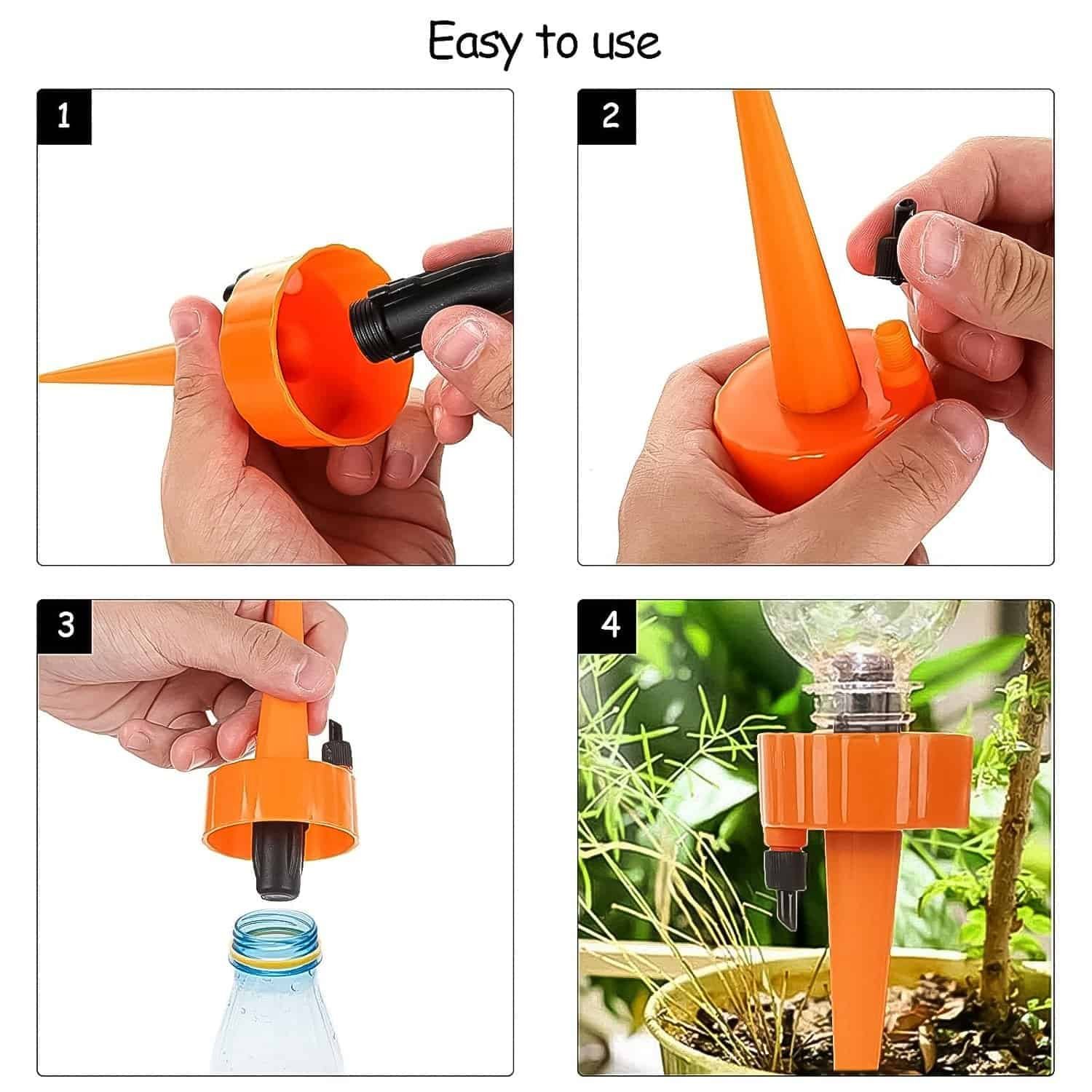 Easy to use

1

2

3

4